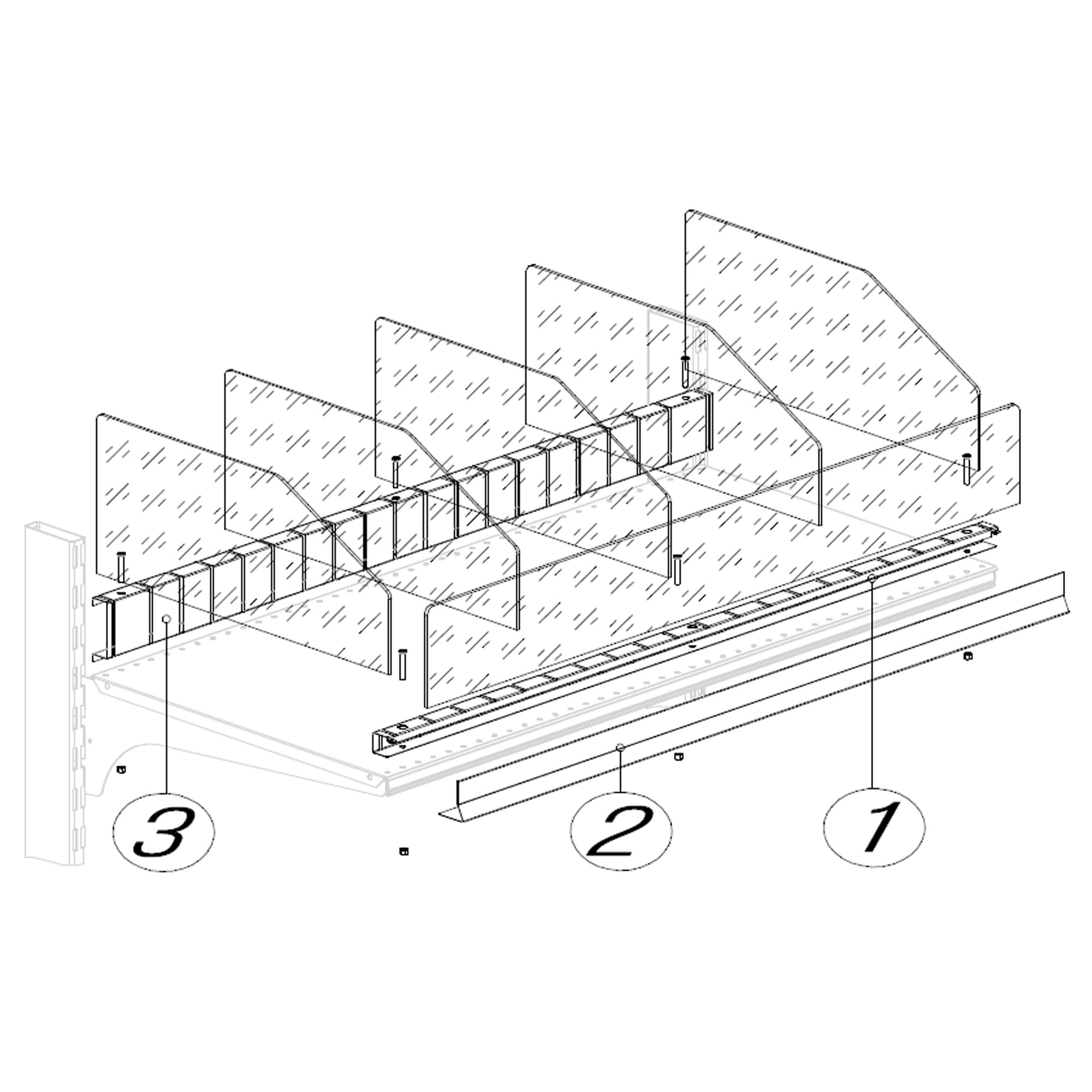 3
2
1